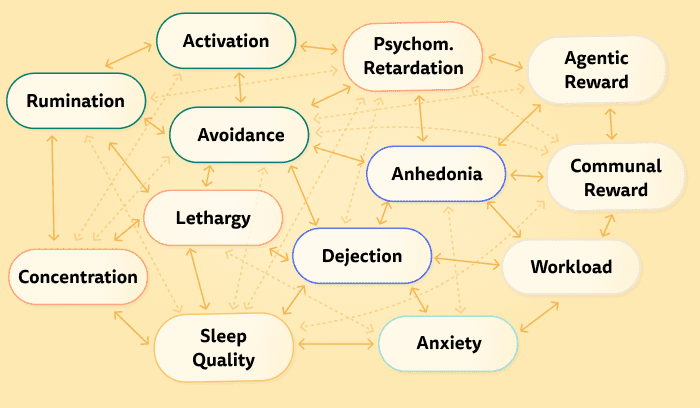 Activation
Psychom. Retardation
Agentic Reward
Rumination
Avoidance
Anhedonia
Communal Reward
Lethargy
Dejection
Workload
Concentration
Sleep Quality
Anxiety